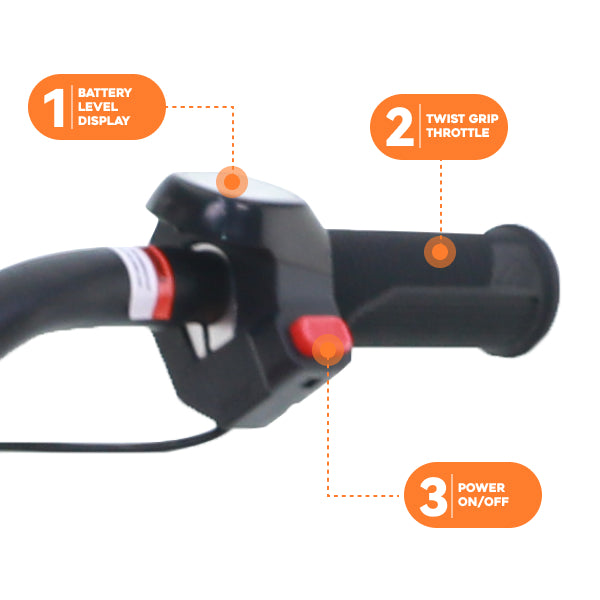 1 BATTERY LEVEL DISPLAY

2 TWIST GRIP THROTTLE

3 POWER ON/OFF